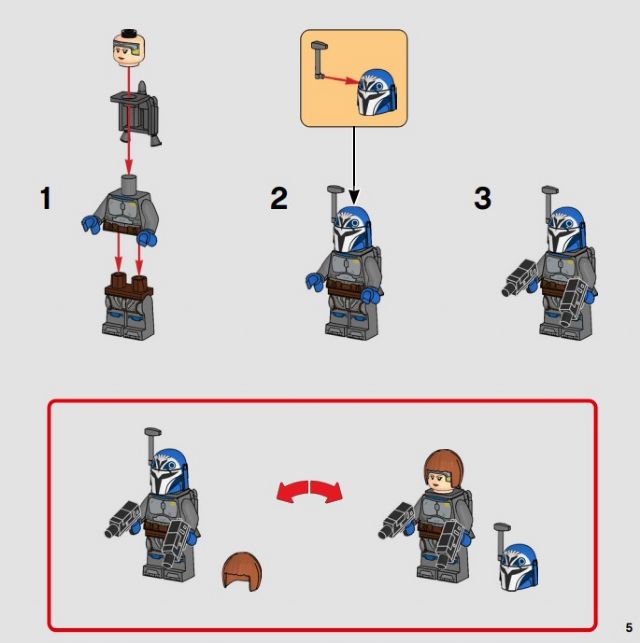 1

2

3

5