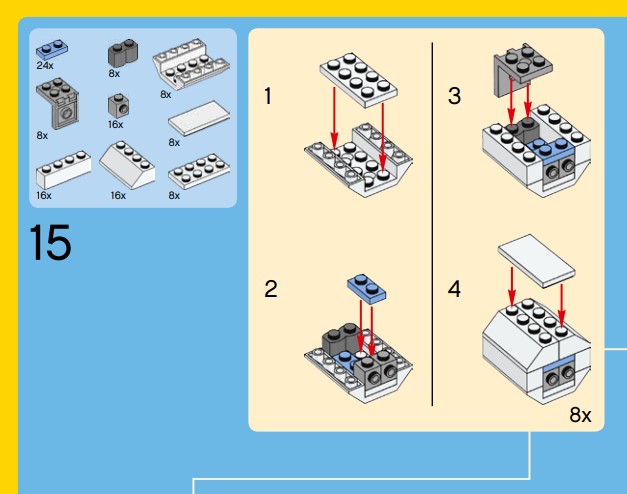 24x
8x
8x
8x
16x
8x
16x
16x
8x

15

1
2
3
4

8x