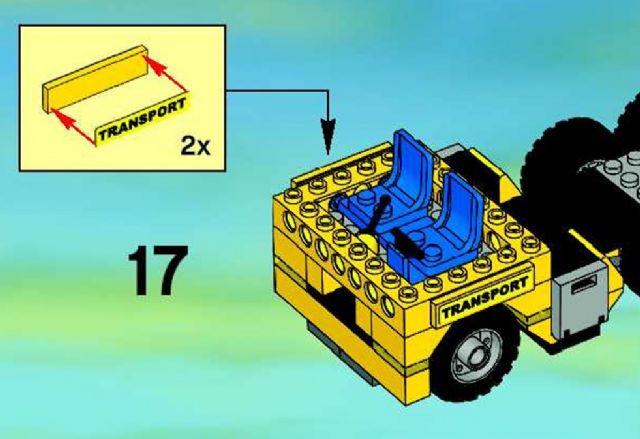 TRANSPORT

2x

17

TRANSPORT