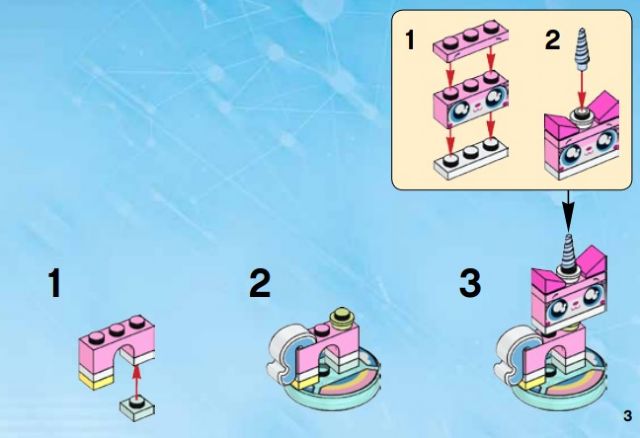 1

2

1

2

3

3