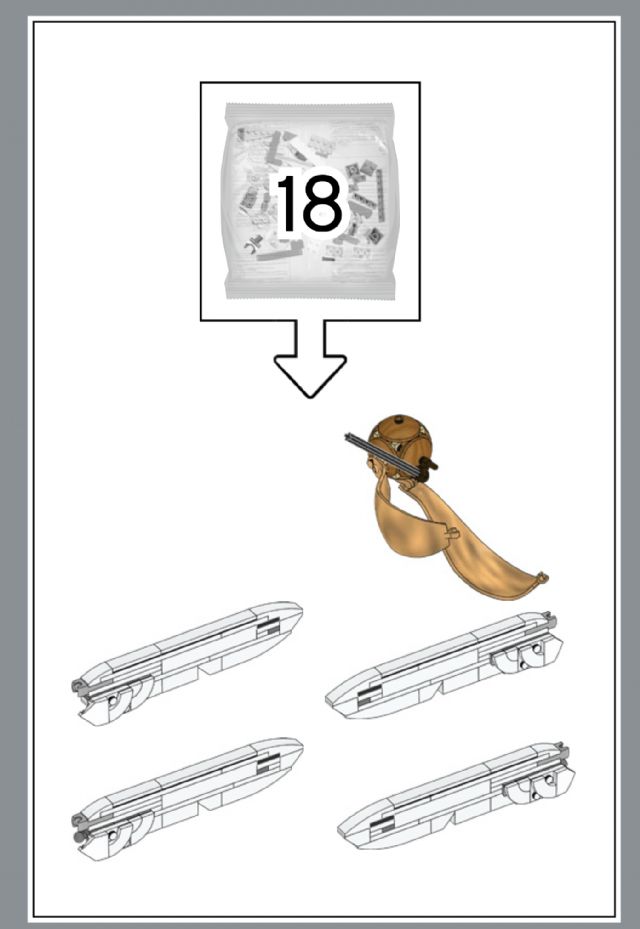 18